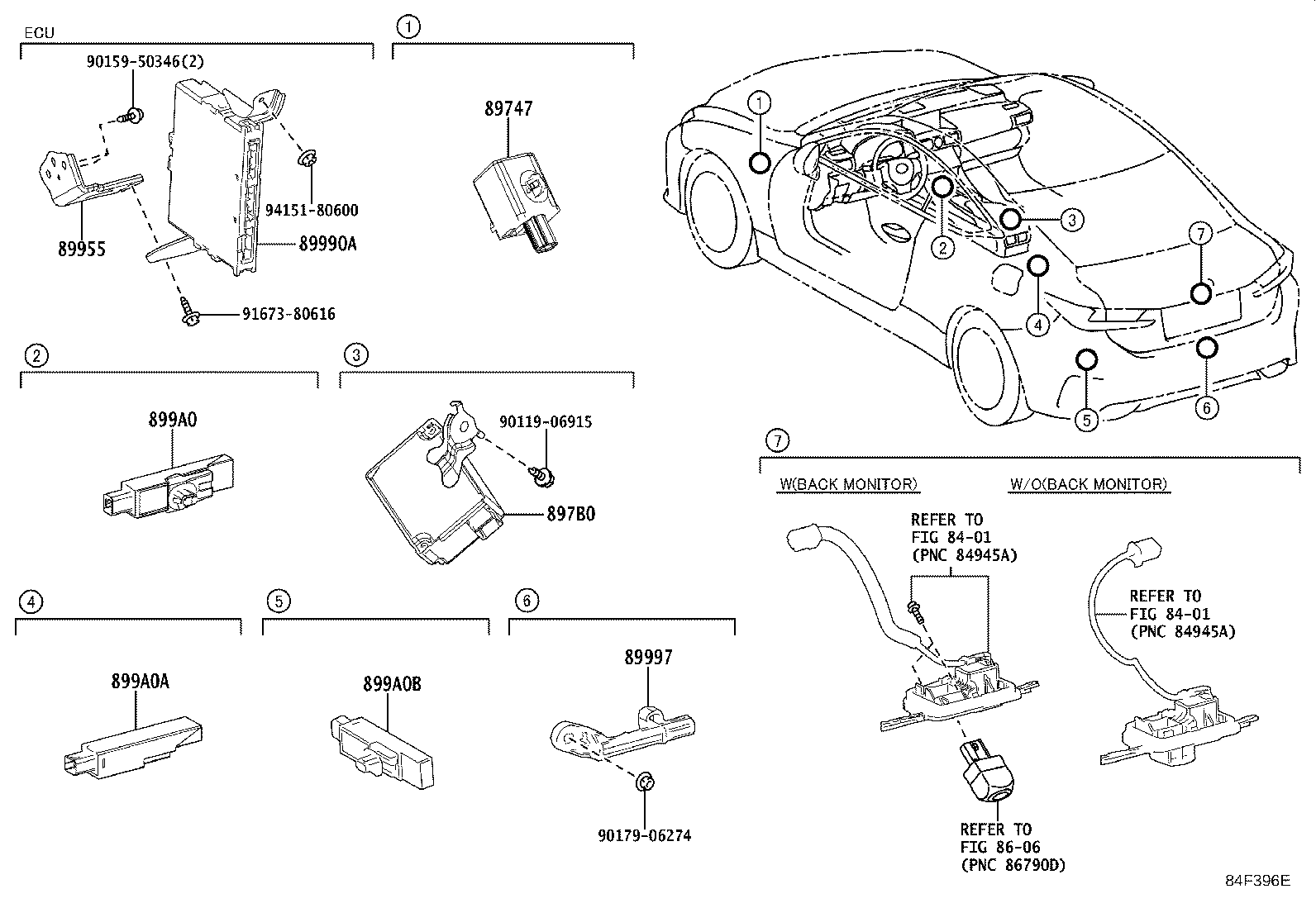 ECU

90159-50346(2)

94151-80600

89955

89990A

91673-80616

①

89747

②

899A0

③

90119-06915

897B0

④

899A0A

⑤

899A0B

⑥

89997

90179-06274

①
②
③
④
⑤
⑥
⑦

⑦

W(BACK MONITOR)

W/O(BACK MONITOR)

REFER TO FIG 84-01 (PNC 84945A)

REFER TO FIG 84-01 (PNC 84945A)

REFER TO FIG 86-06 (PNC 86790D)

84F396E