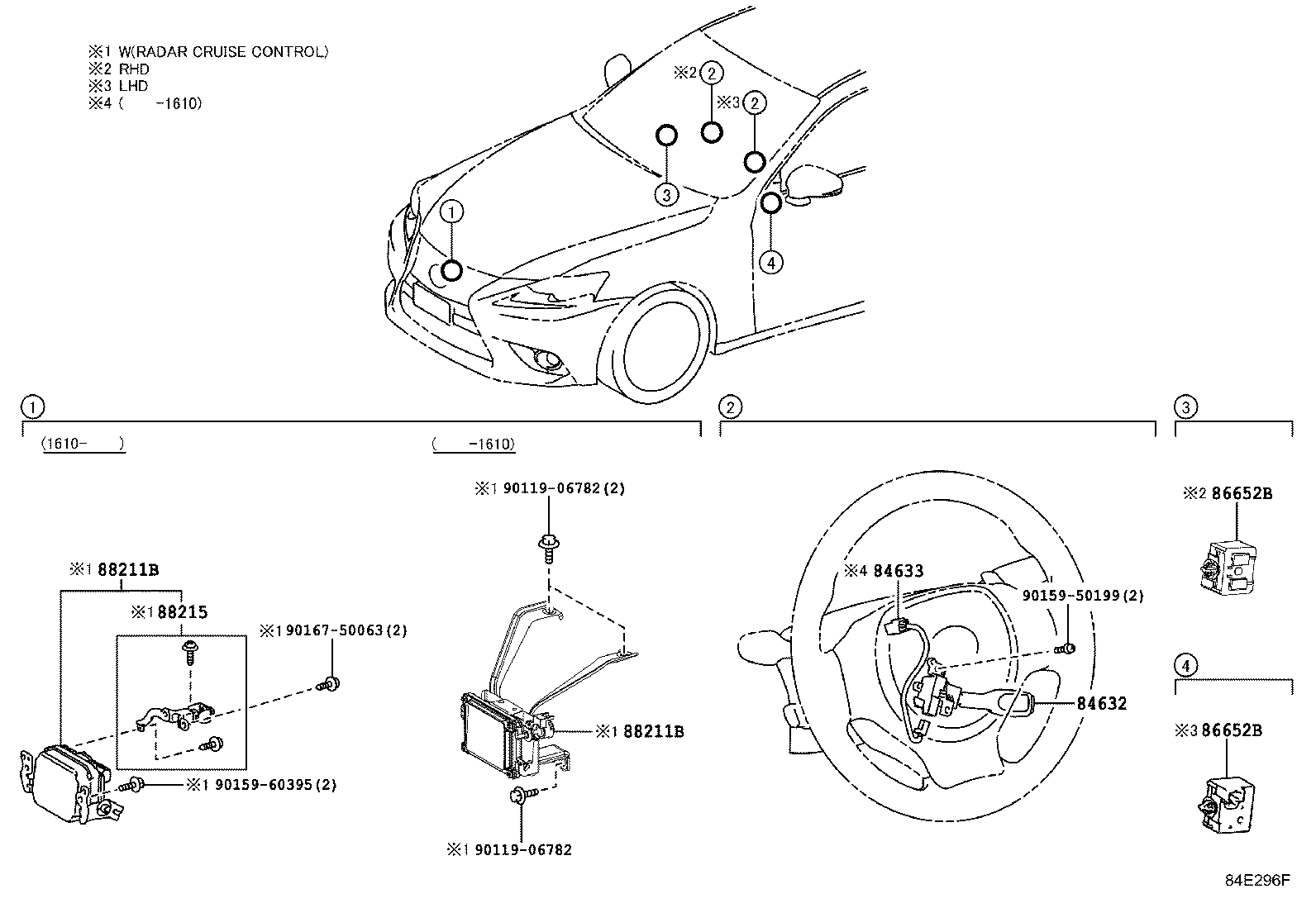 ※1 W(RADAR CRUISE CONTROL)
※2 RHD
※3 LHD
※4 (　　-1610)

※2 2
※3 2
3
1
4

1
(1610-　　)
(　　-1610)

※1 88211B
※1 88215
※1 90167-50063(2)
※1 90159-60395(2)

※1 90119-06782(2)
※1 88211B
※1 90119-06782

2
※4 84633
90159-50199(2)
84632

3
※2 86652B

4
※3 86652B

84E296F