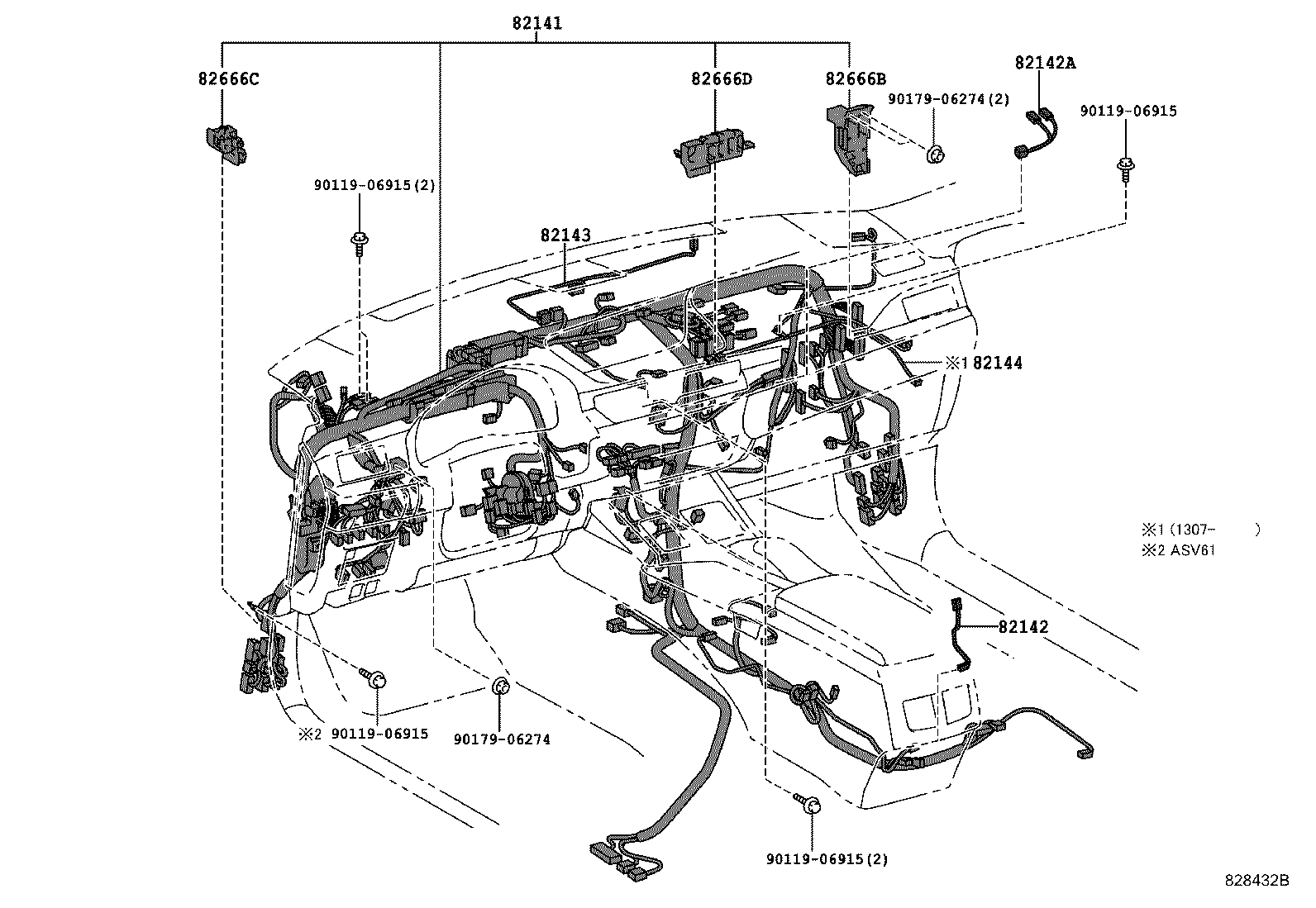 82141

82666C

82666D

82666B

82142A

90179-06274(2)

90119-06915

90119-06915(2)

82143

※1 82144

※1 (1307- )
※2 ASV61

82142

※2 90119-06915

90179-06274

90119-06915(2)

828432B