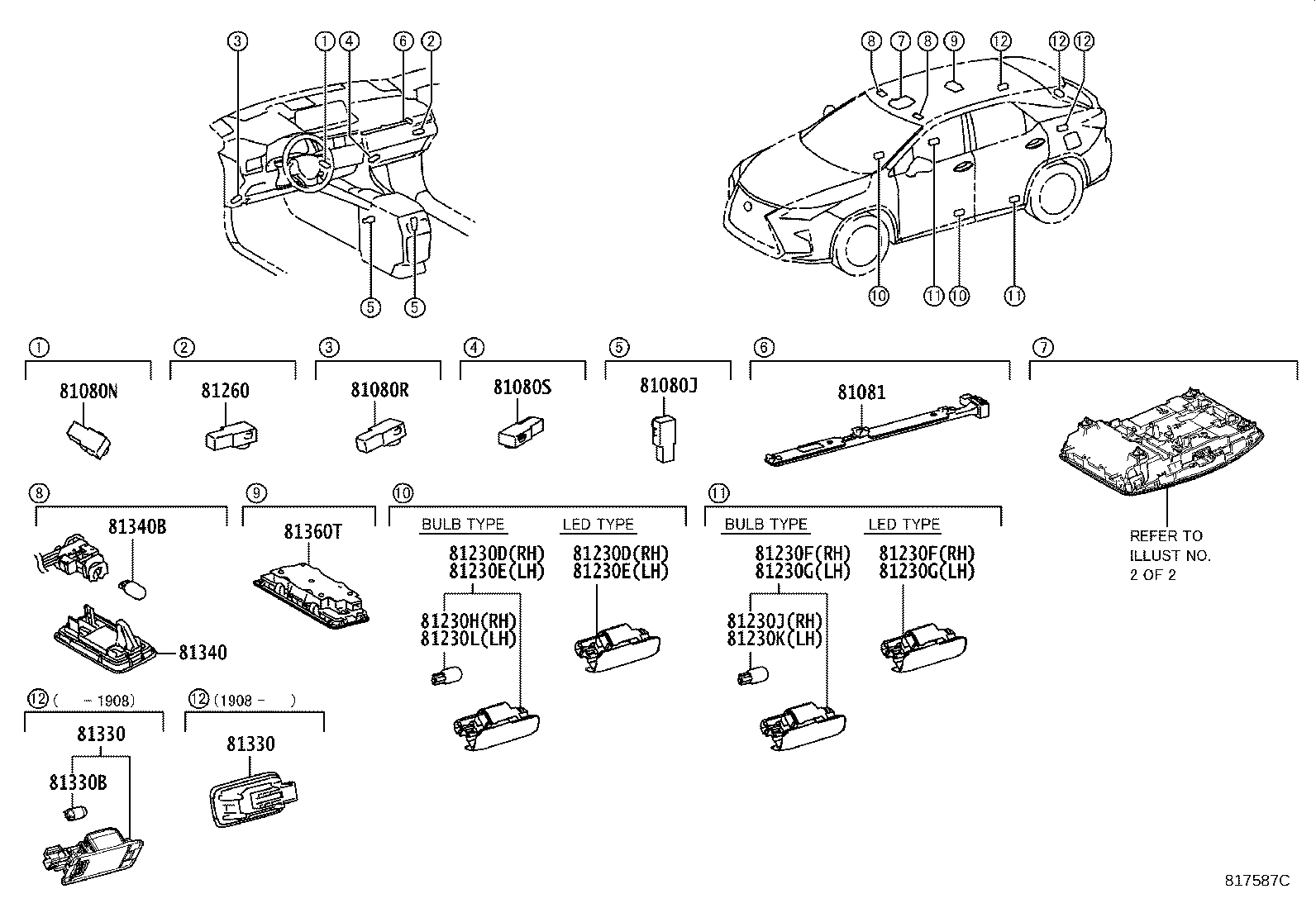 3 1 4 6 2

5 5

8 7 8 9 12 12 12

10 11 10 11

1
81080N

2
81260

3
81080R

4
81080S

5
81080J

6
81081

7
REFER TO ILLUST NO. 2 OF 2

8
81340B
81340

9
81360T

10
BULB TYPE
81230D(RH)
81230E(LH)
81230H(RH)
81230L(LH)
LED TYPE
81230D(RH)
81230E(LH)

11
BULB TYPE
81230F(RH)
81230G(LH)
81230J(RH)
81230K(LH)
LED TYPE
81230F(RH)
81230G(LH)

12 ( -1908)
81330
81330B

12 (1908- )
81330

817587C