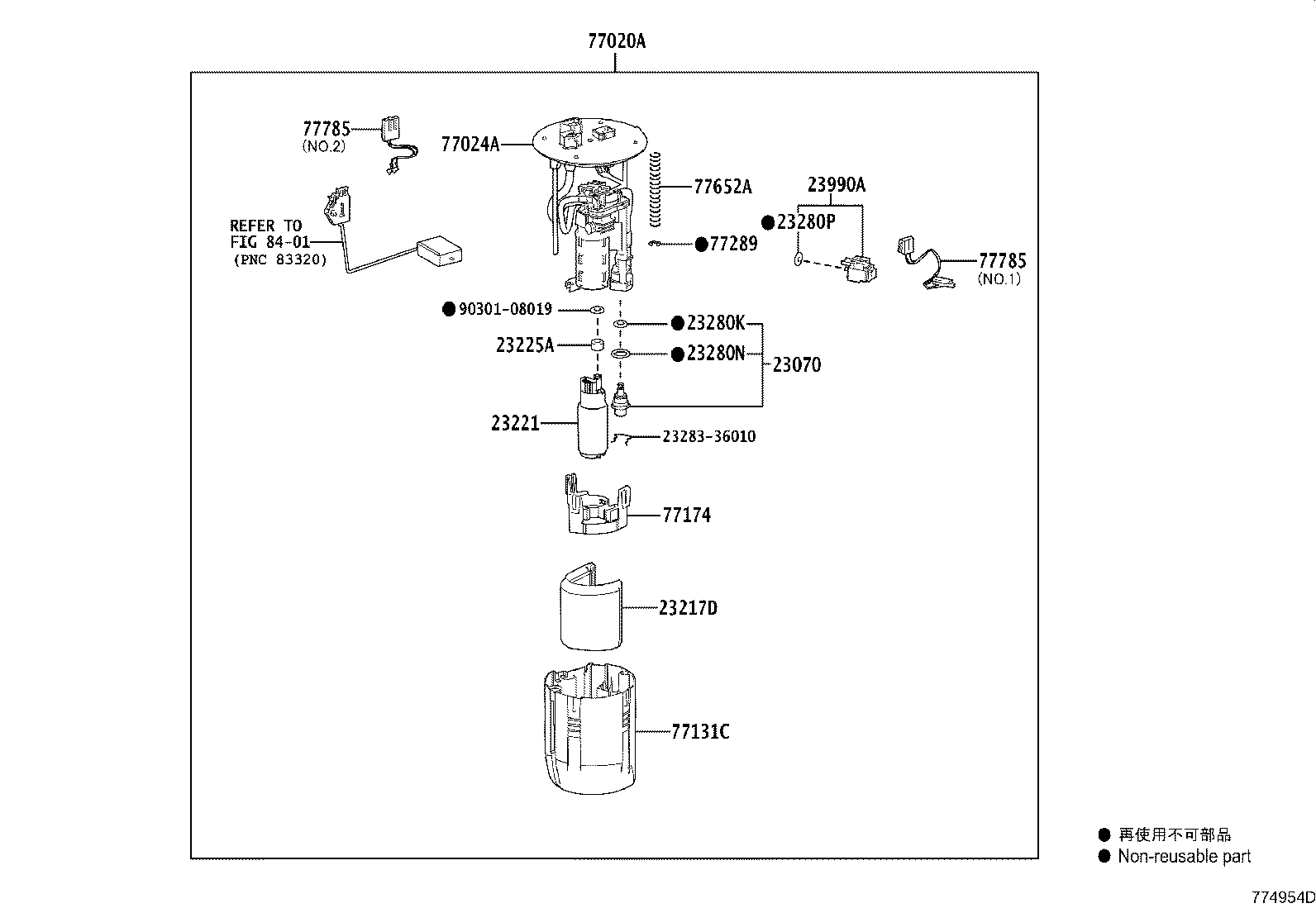 77020A

77785
(NO.2)

77024A

77652A

23990A

●23280P

REFER TO
FIG 84-01
(PNC 83320)

●77289

77785
(NO.1)

●90301-08019

●23280K

23225A

●23280N

23070

23221

23283-36010

77174

23217D

77131C

● 再使用不可部品
● Non-reusable part

774954D