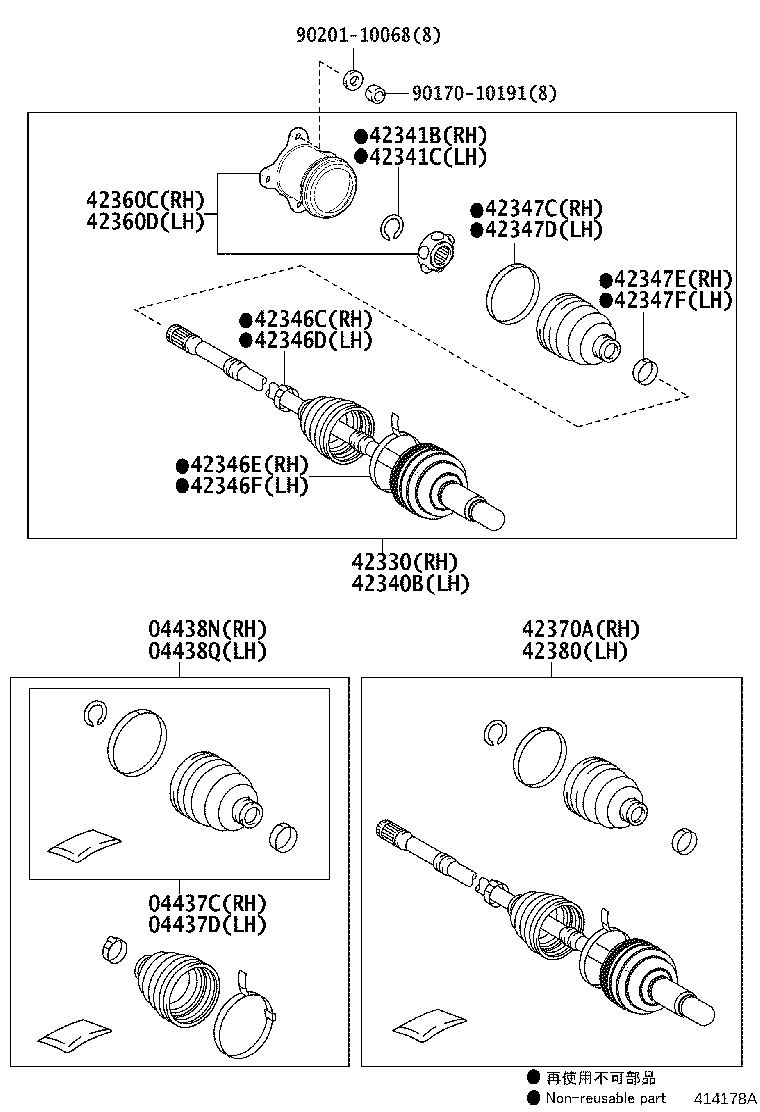 90201-10068(8)
90170-10191(8)
●42341B(RH)
●42341C(LH)
42360C(RH)
42360D(LH)
●42347C(RH)
●42347D(LH)
●42347E(RH)
●42347F(LH)
●42346C(RH)
●42346D(LH)
●42346E(RH)
●42346F(LH)
42330(RH)
42340B(LH)

04438N(RH)
04438Q(LH)
04437C(RH)
04437D(LH)

42370A(RH)
42380(LH)

● 再使用不可部品
● Non-reusable part
414178A