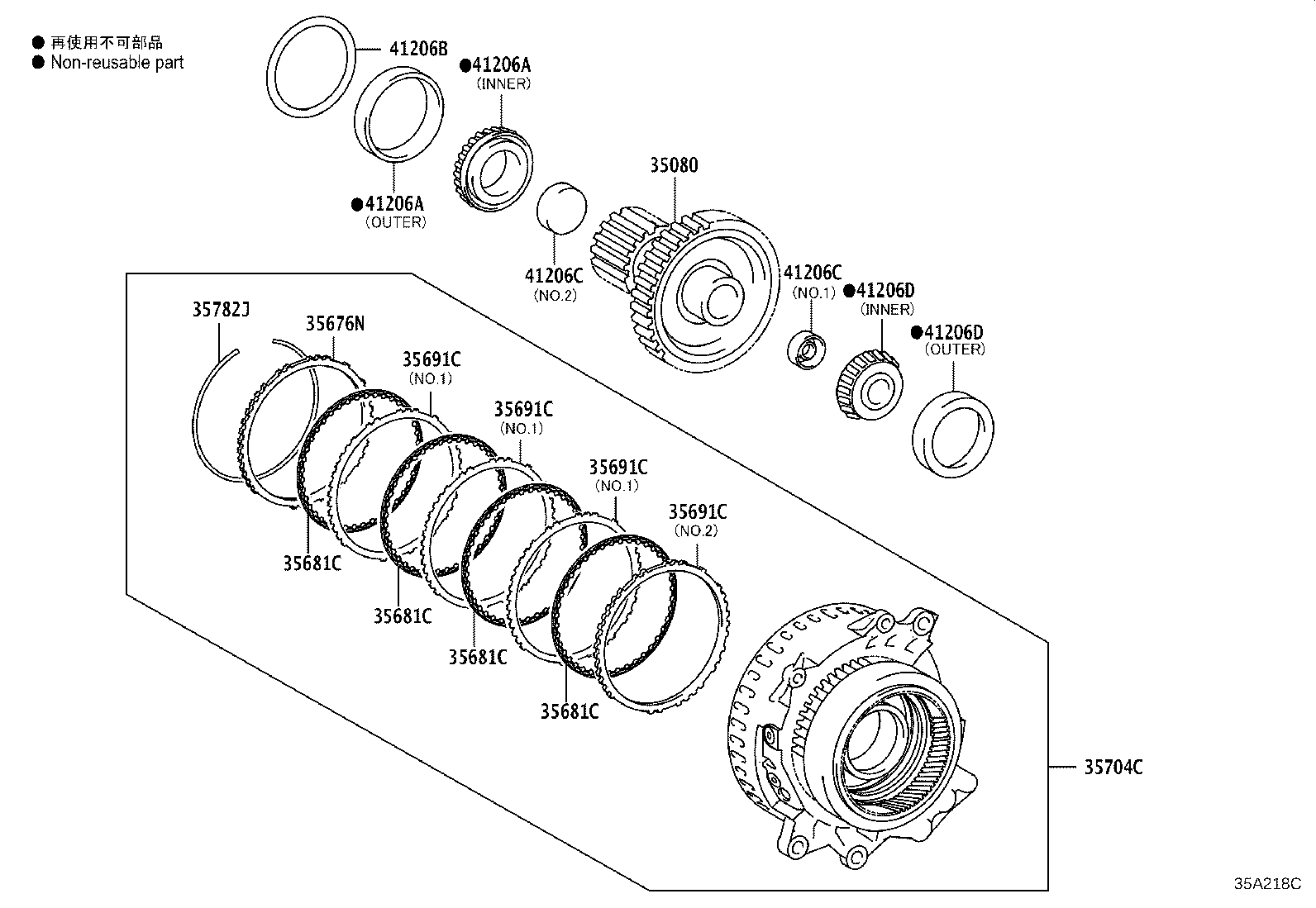 ● 再使用不可部品
● Non-reusable part

41206B
●41206A
(INNER)
●41206A
(OUTER)
35080
41206C
(NO.2)
41206C
(NO.1)
●41206D
(INNER)
●41206D
(OUTER)
35782J
35676N
35691C
(NO.1)
35691C
(NO.1)
35691C
(NO.1)
35691C
(NO.2)
35681C
35681C
35681C
35681C
35704C
35A218C