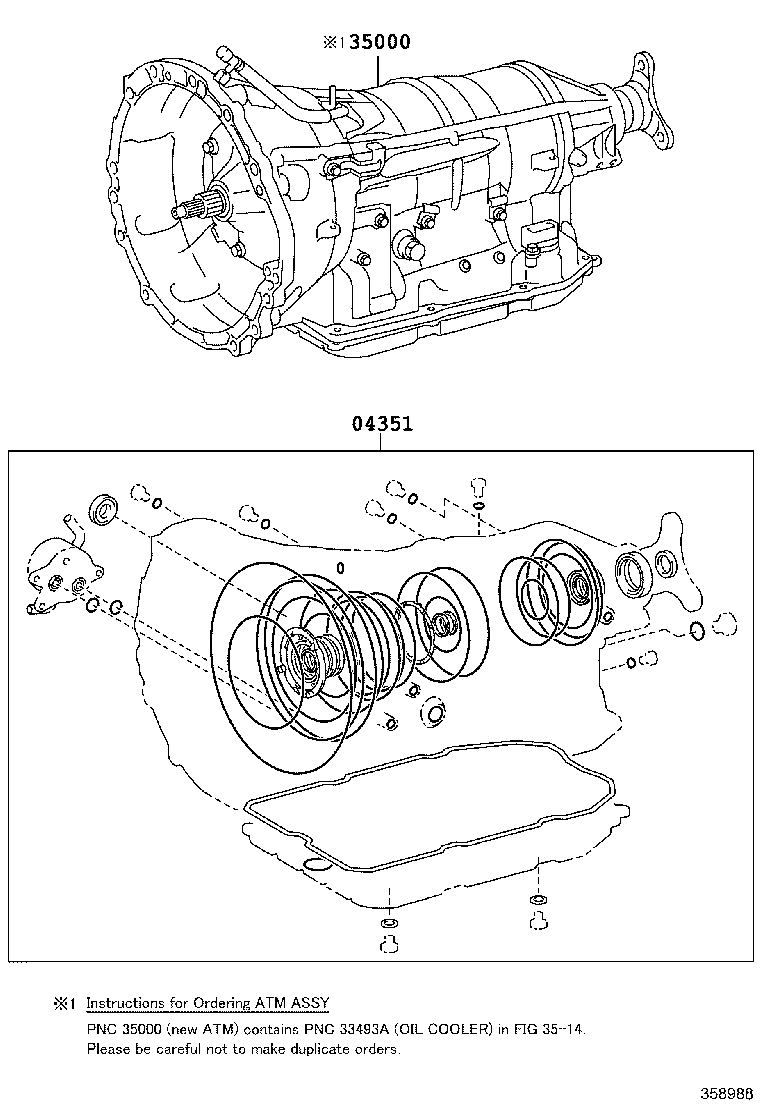 ※1 35000

04351

※1 Instructions for Ordering ATM ASSY

PNC 35000 (new ATM) contains PNC 33493A (OIL COOLER) in FIG 35-14. Please be careful not to make duplicate orders.

358988