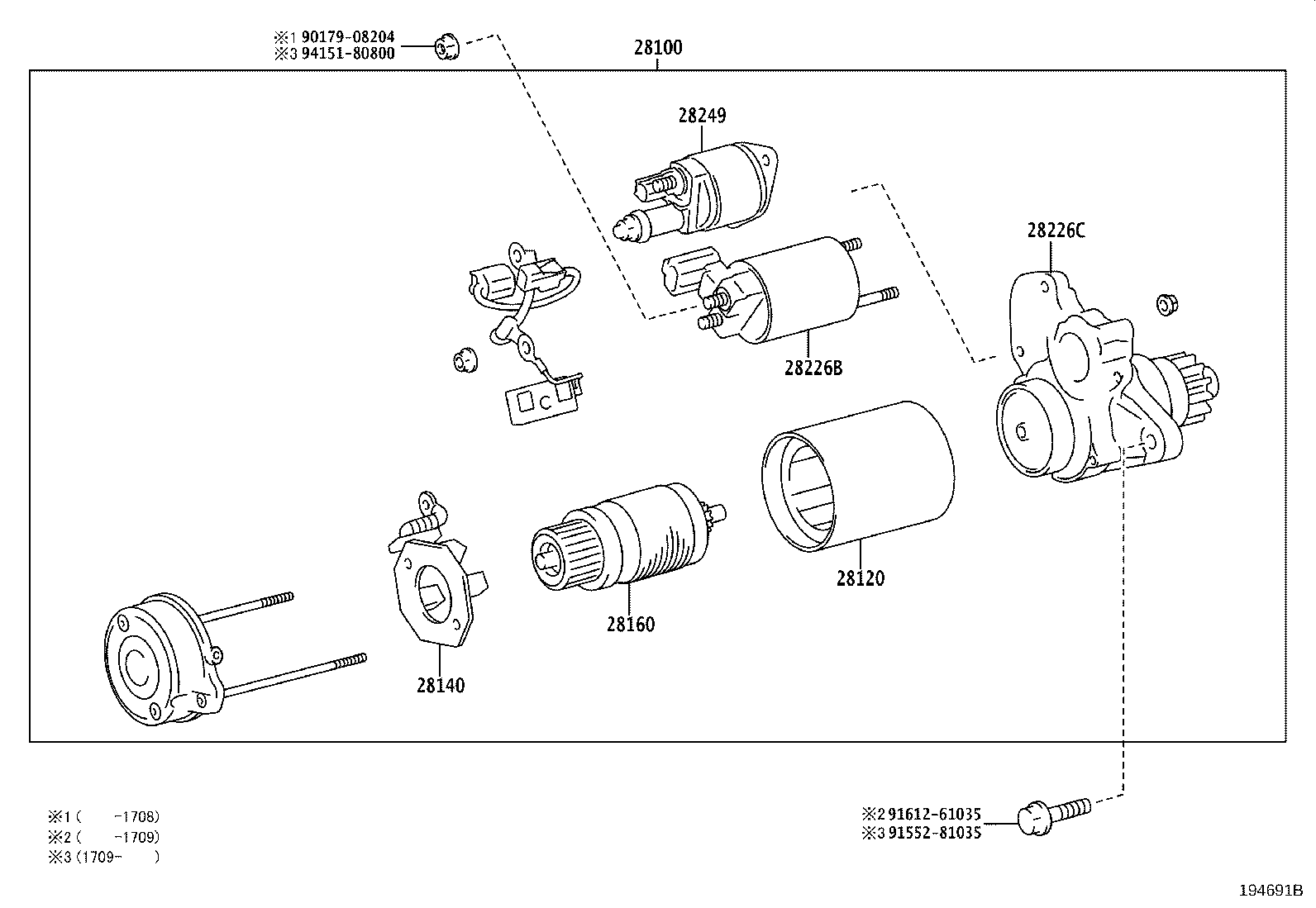 ※1 90179-08204
※3 94151-80800

28100

28249

28226C

28226B

28120

28160

28140

※1 (　-1708)
※2 (　-1709)
※3 (1709-　)

※2 91612-61035
※3 91552-81035

194691B