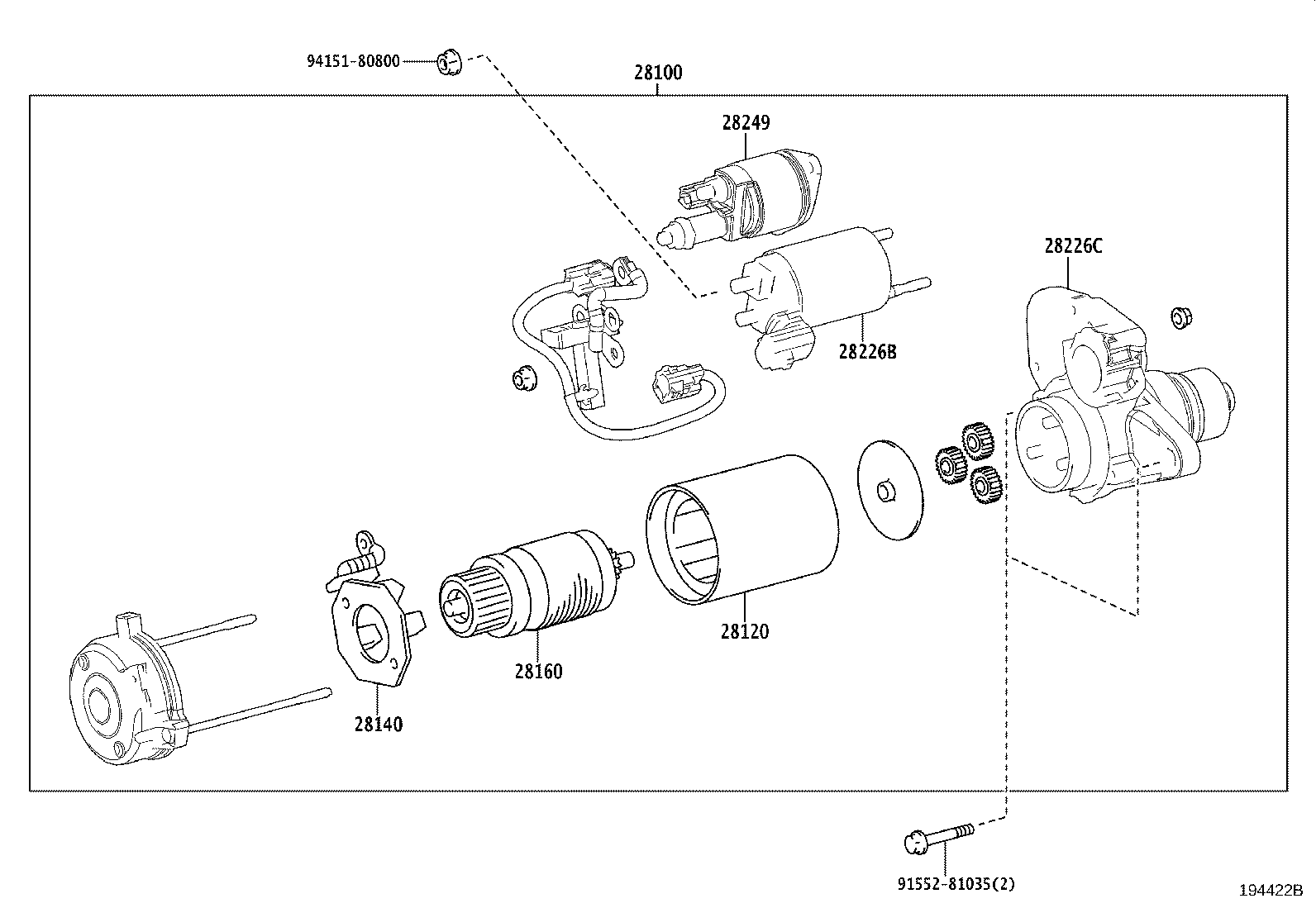 94151-80800
28100
28249
28226C
28226B
28120
28160
28140
91552-81035(2)
194422B