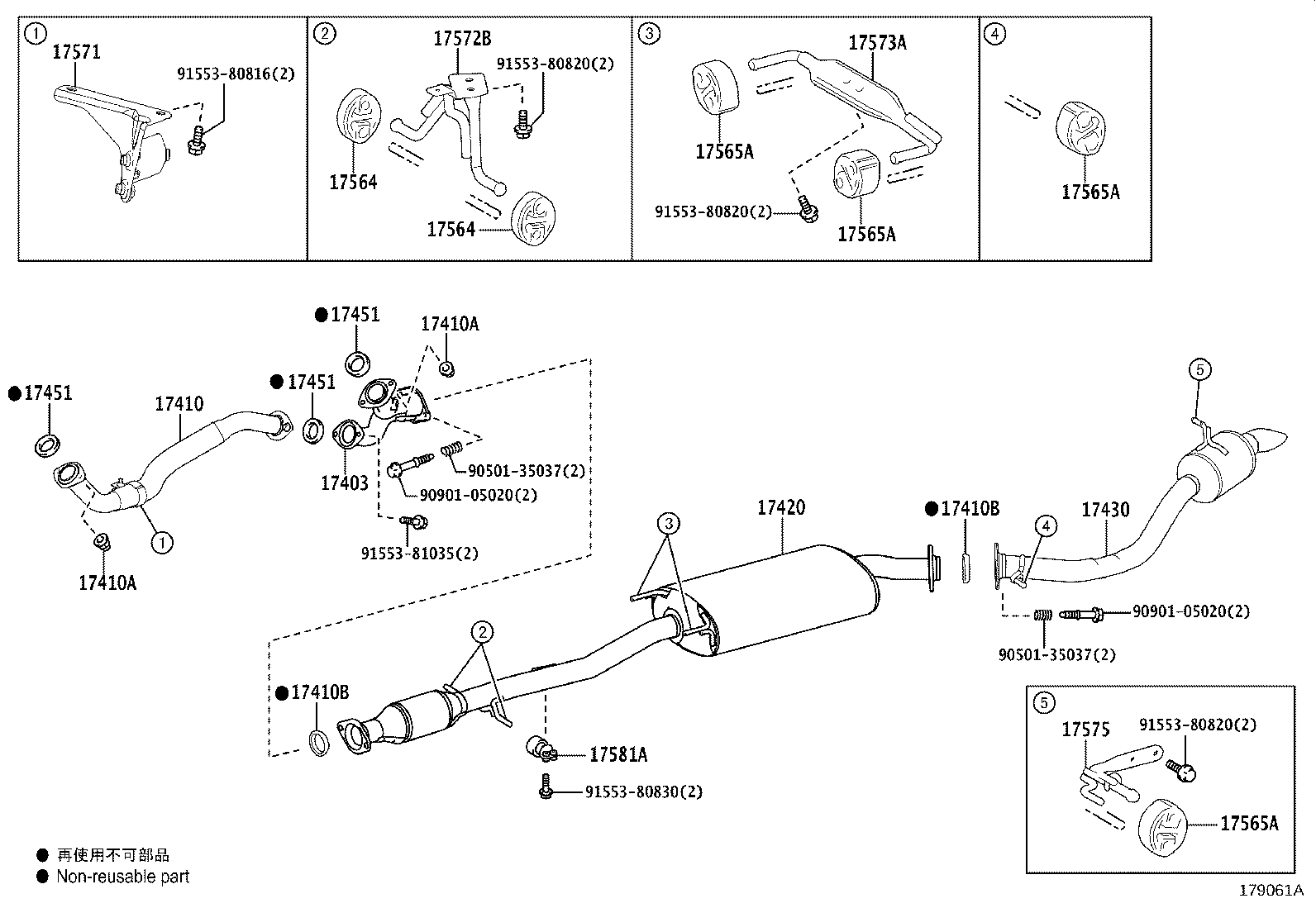 ①
17571
91553-80816(2)

②
17572B
91553-80820(2)
17564
17564

③
17573A
17565A
91553-80820(2)
17565A

④
17565A

●17451
17410A
●17451
●17451
17410
17403
90501-35037(2)
90901-05020(2)
91553-81035(2)
①
17410A
⑤
17420
●17410B
④
17430
③
90901-05020(2)
90501-35037(2)
②
●17410B
17581A
91553-80830(2)

⑤
17575
91553-80820(2)
17565A

● 再使用不可部品
● Non-reusable part

179061A