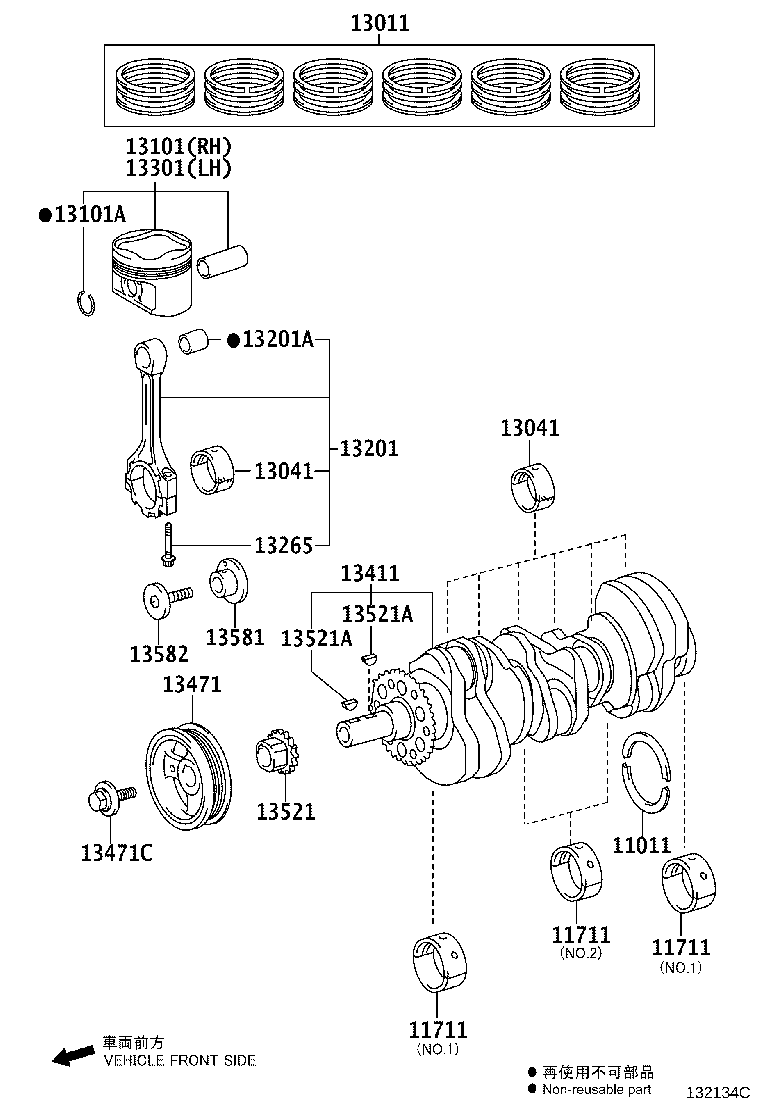 13011

13101(RH)
13301(LH)

●13101A

●13201A

13201

13041

13265

13041

13411

13521A

13521A

13582

13581

13471

13521

13471C

11011

11711
(NO.2)

11711
(NO.1)

11711
(NO.1)

車両前方
VEHICLE FRONT SIDE

● 再使用不可部品
● Non-reusable part

132134C