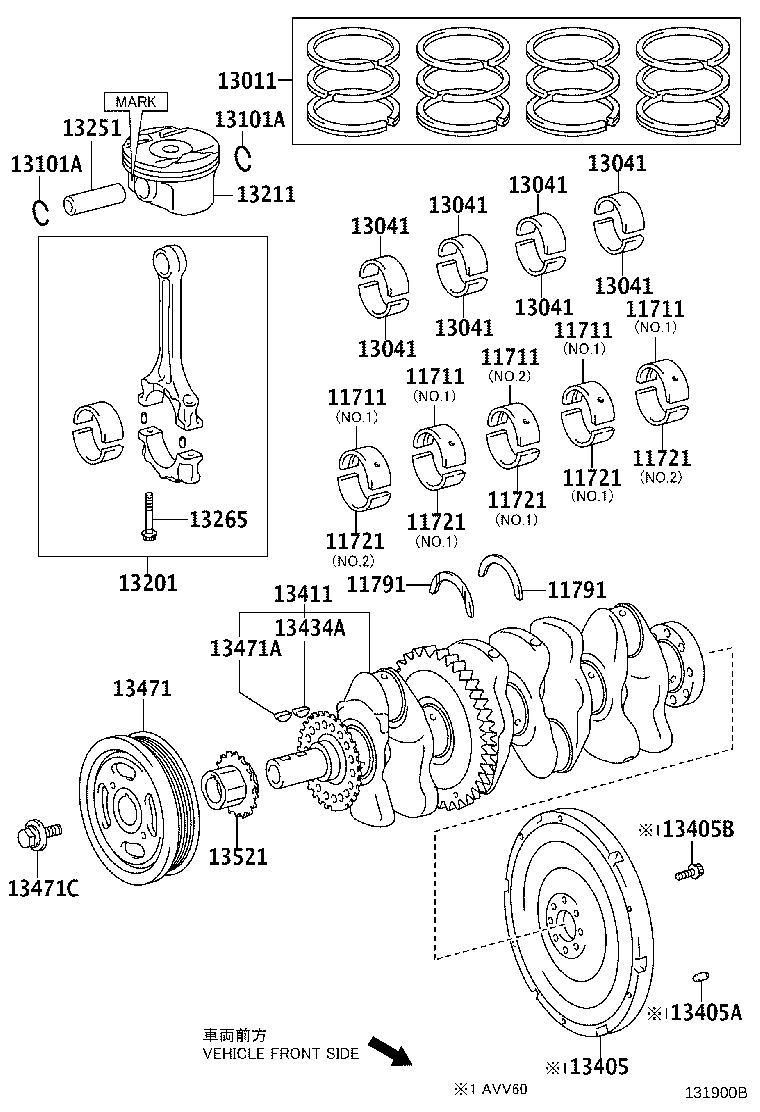 13011
MARK
13251
13101A
13101A
13211
13041
13041
13041
13041
13041
13041
13041
13041
11711
(NO.1)
11711
(NO.1)
11711
(NO.2)
11711
(NO.1)
11711
(NO.1)
11721
(NO.2)
11721
(NO.1)
11721
(NO.1)
11721
(NO.1)
11721
(NO.2)
13265
13201
11791
11791
13411
13434A
13471A
13471
13521
13471C
※1 13405B
※1 13405A
※1 13405
車両前方
VEHICLE FRONT SIDE
※1 AVV60
131900B