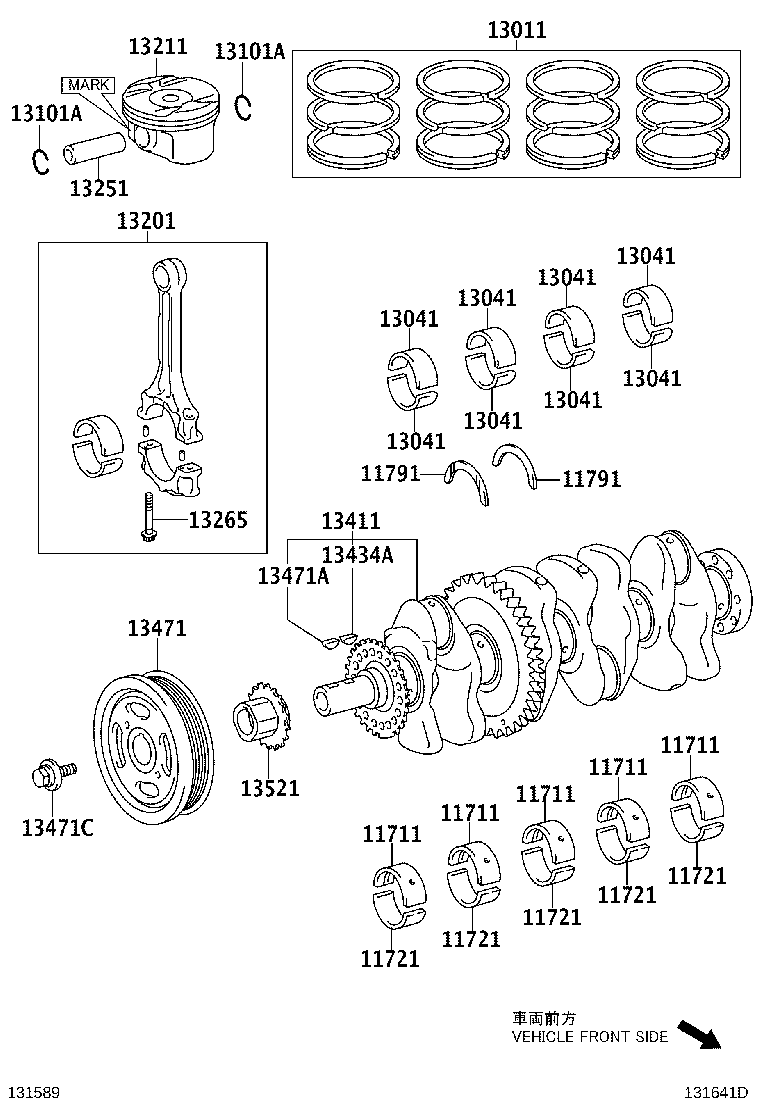 13211
13101A
13011
MARK
13101A
13251
13201
13041
13041
13041
13041
13041
13041
13041
13041
11791
11791
13265
13411
13434A
13471A
13471
13521
13471C
11711
11711
11711
11711
11711
11721
11721
11721
11721
11721
車両前方
VEHICLE FRONT SIDE
131589
131641D