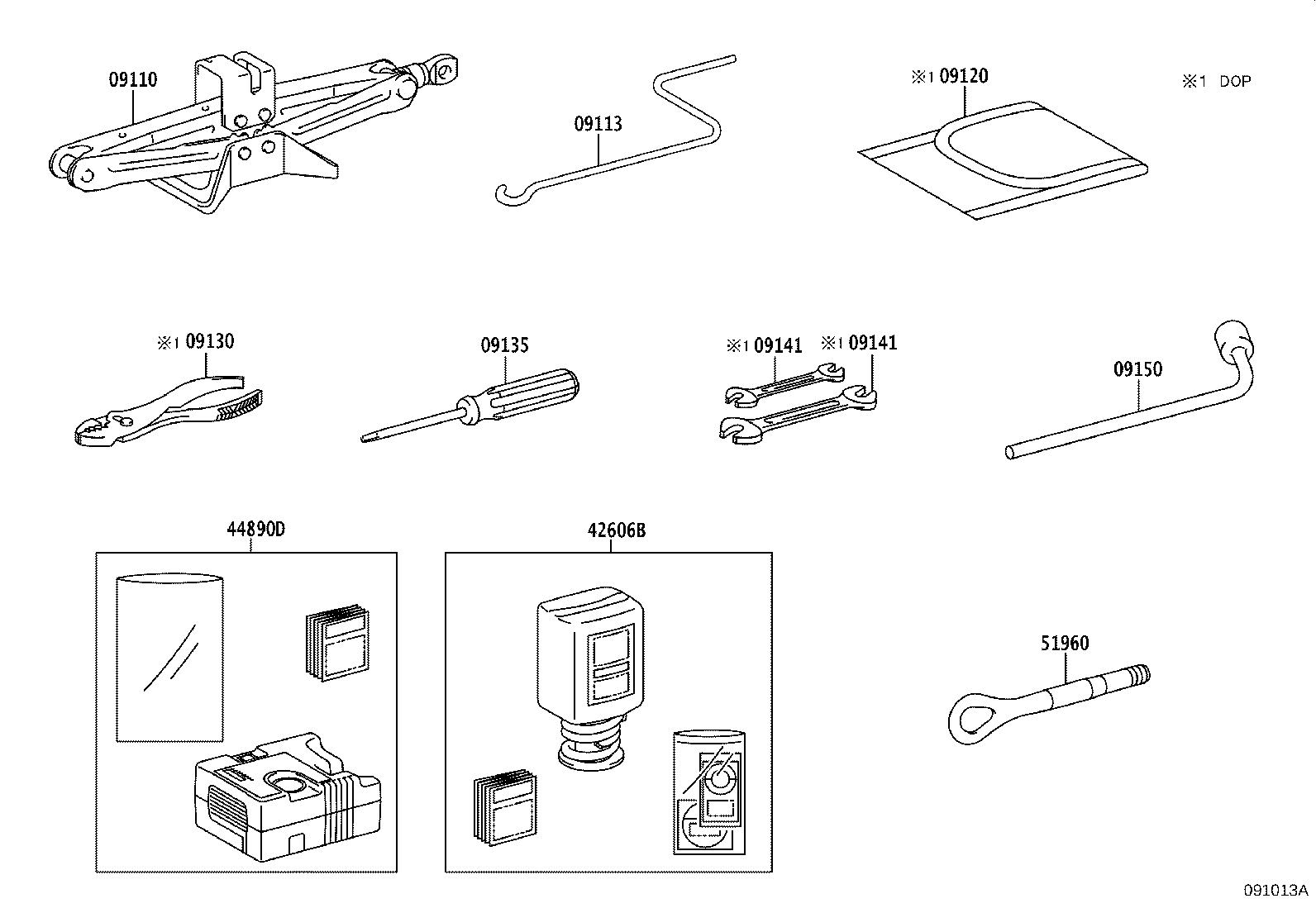 09110

09113

※1 09120

※1 DOP

※1 09130

09135

※1 09141

※1 09141

09150

44890D

42606B

51960

091013A