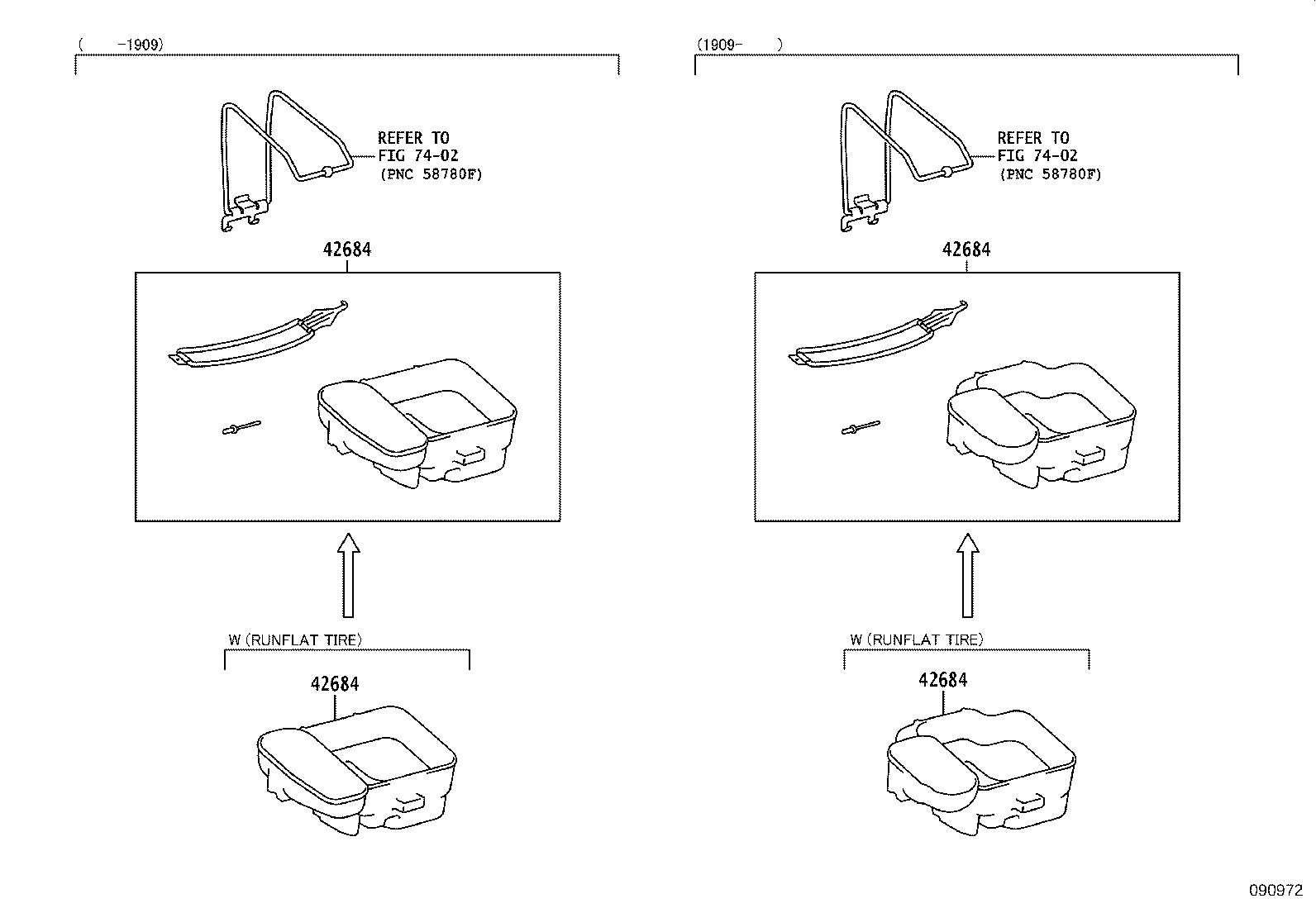 ( -1909)

REFER TO
FIG 74-02
(PNC 58780F)

42684

W (RUNFLAT TIRE)

42684

(1909- )

REFER TO
FIG 74-02
(PNC 58780F)

42684

W (RUNFLAT TIRE)

42684

090972